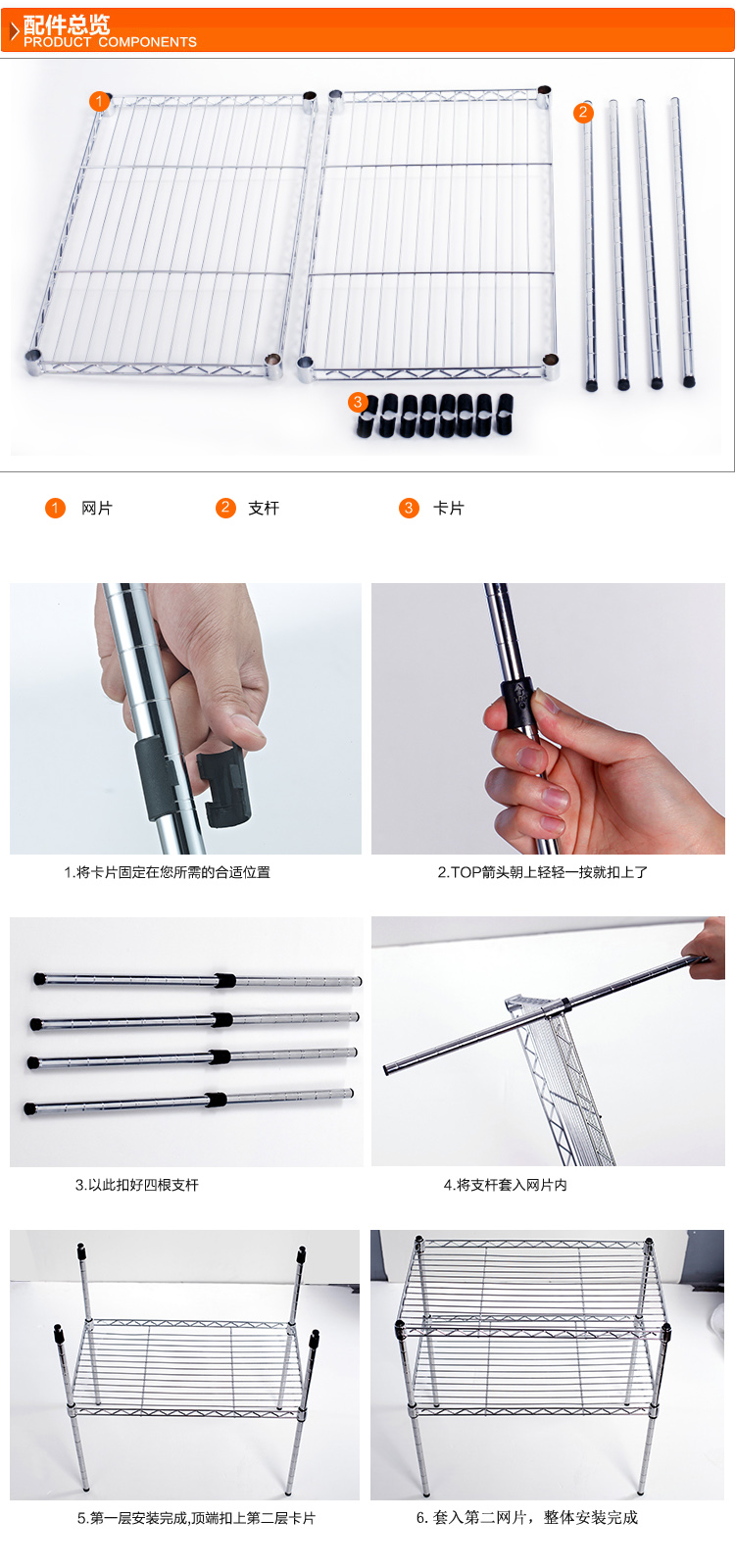 配件总览
PRODUCT COMPONENTS

1

2

3

1 网片
2 支杆
3 卡片

1.将卡片固定在您所需的合适位置

2.TOP箭头朝上轻轻一按就扣上了

3.以此扣好四根支杆

4.将支杆套入网片内

5.第一层安装完成,顶端扣上第二层卡片

6. 套入第二网片，整体安装完成