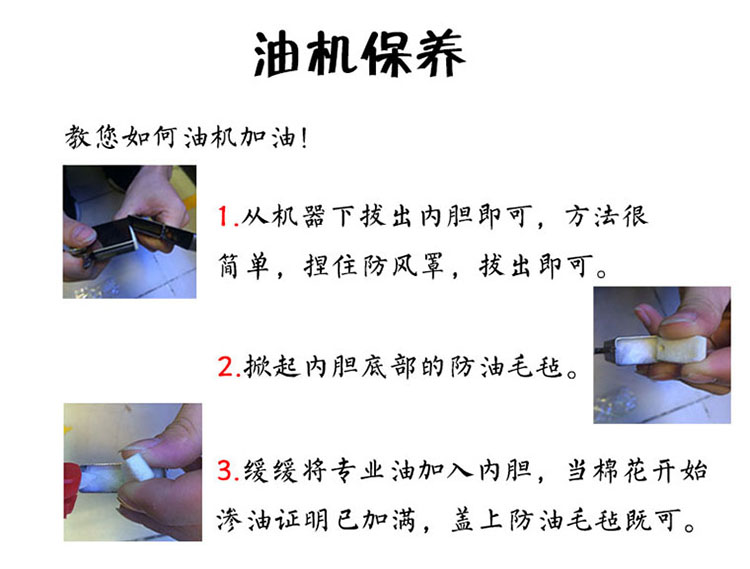 油机保养

教您如何油机加油!

1.从机器下拔出内胆即可，方法很简单，捏住防风罩，拔出即可。

2.掀起内胆底部的防油毛毡。

3.缓缓将专业油加入内胆，当棉花开始渗油证明已加满，盖上防油毛毡既可。